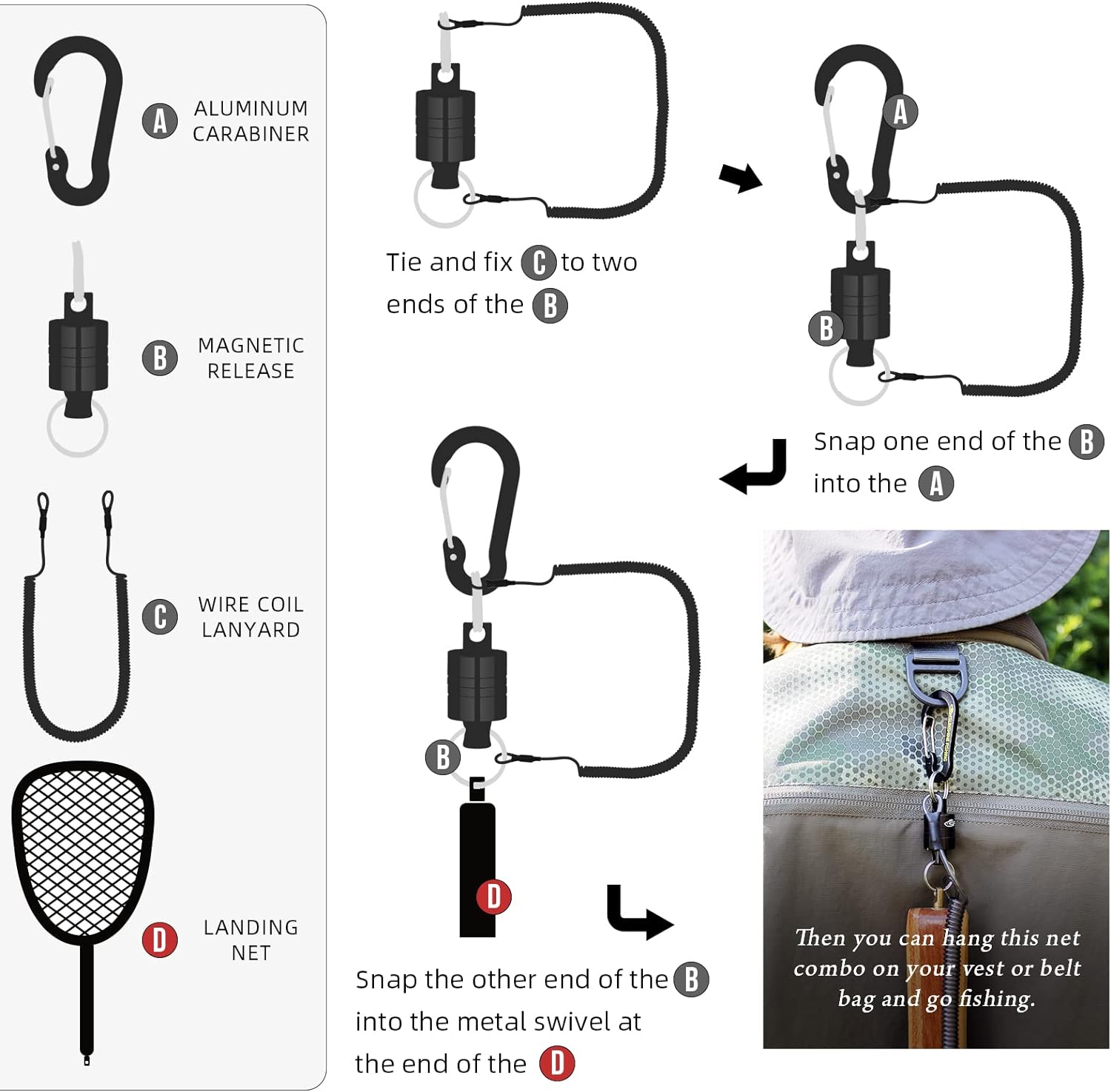 A ALUMINUM CARABINER

B MAGNETIC RELEASE

C WIRE COIL LANYARD

D LANDING NET

Tie and fix C to two ends of the B

A

B

Snap one end of the B into the A

B

D

Snap the other end of the B into the metal swivel at the end of the D

Then you can hang this net combo on your vest or belt bag and go fishing.